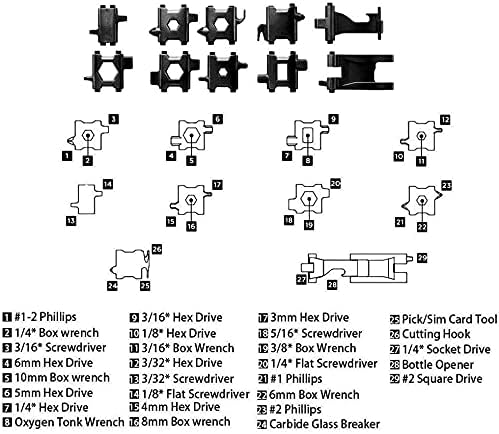 3
1
2
6
4
5
9
7
8
12
10
11
14
13
17
15
16
20
18
19
23
21
22
26
24
25
29
27
28

1 #1-2 Phillips
2 1/4* Box wrench
3 3/16* Screwdriver
4 6mm Hex Drive
5 10mm Box wrench
6 5mm Hex Drive
7 1/4* Hex Drive
8 Oxygen Tonk Wrench

9 3/16* Hex Drive
10 1/8* Hex Drive
11 3/16* Box Wrench
12 3/32* Hex Drive
13 3/32* Screwdriver
14 1/8* Flat Screwdriver
15 4mm Hex Drive
16 8mm Box wrench

17 3mm Hex Drive
18 5/16* Screwdriver
19 3/8* Box Wrench
20 1/4* Flat Screwdriver
21 #1 Phillips
22 6mm Box Wrench
23 #2 Phillips
24 Carbide Glass Breaker

25 Pick/Sim Card Tool
26 Cutting Hook
27 1/4* Socket Drive
28 Bottle Opener
29 #2 Square Drive