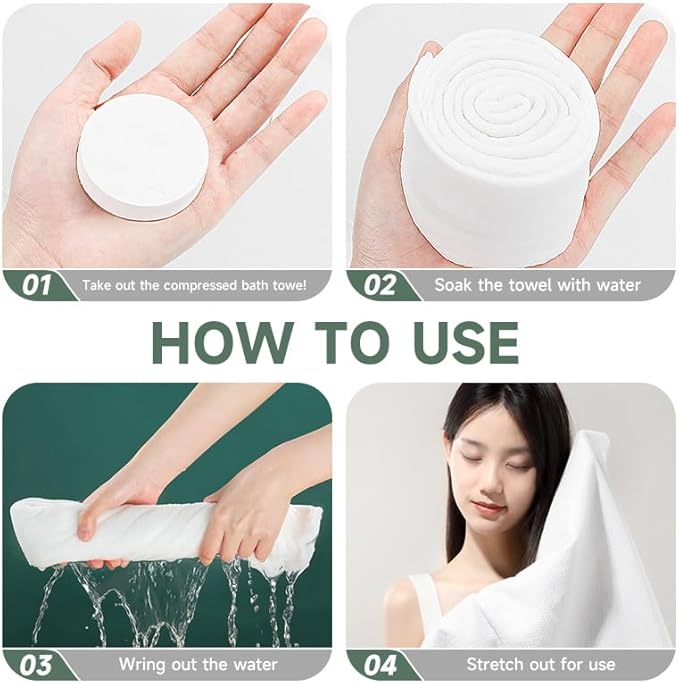 01 Take out the compressed bath towe!

02 Soak the towel with water

HOW TO USE

03 Wring out the water

04 Stretch out for use