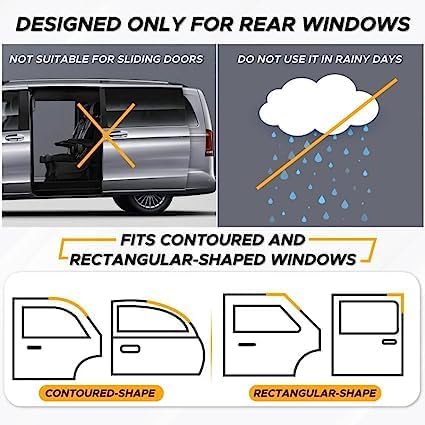 DESIGNED ONLY FOR REAR WINDOWS

NOT SUITABLE FOR SLIDING DOORS

DO NOT USE IT IN RAINY DAYS

FITS CONTOURED AND RECTANGULAR-SHAPED WINDOWS

CONTOURED-SHAPE

RECTANGULAR-SHAPE