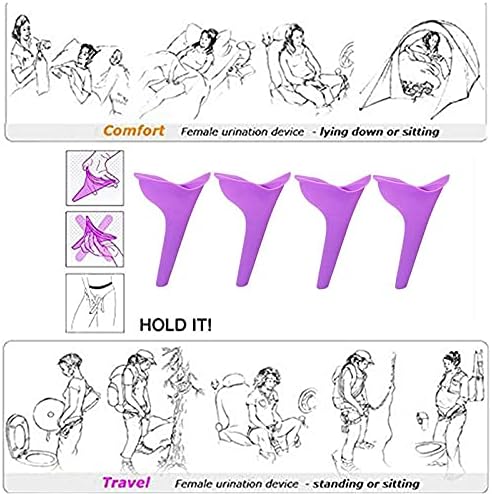 Comfort Female urination device - lying down or sitting

HOLD IT!

Travel Female urination device - standing or sitting