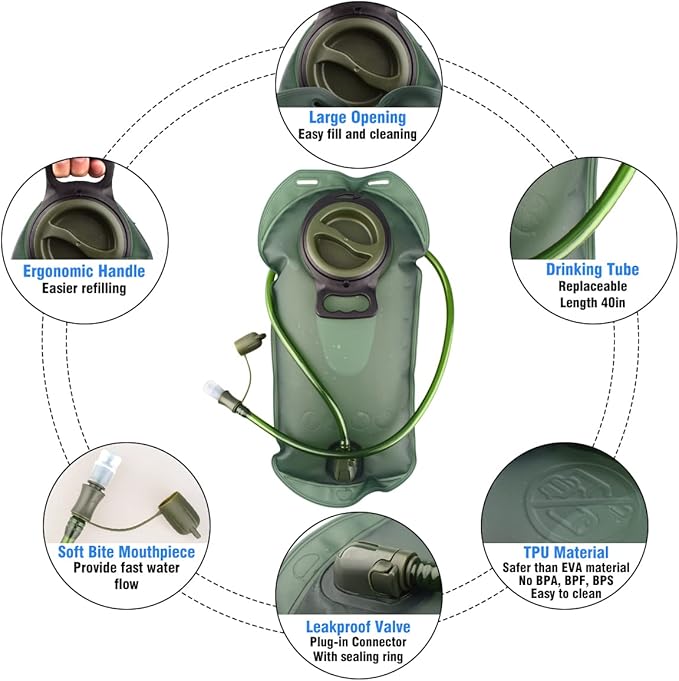 Large Opening
Easy fill and cleaning

Ergonomic Handle
Easier refilling

Drinking Tube
Replaceable
Length 40in

Soft Bite Mouthpiece
Provide fast water flow

TPU Material
Safer than EVA material
No BPA, BPF, BPS
Easy to clean

Leakproof Valve
Plug-in Connector
With sealing ring