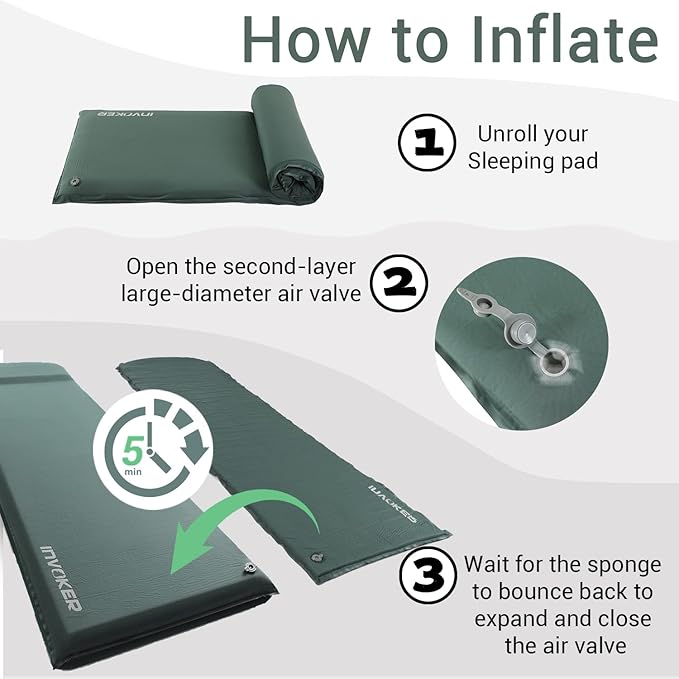 How to Inflate

INVOKER

1 Unroll your Sleeping pad

Open the second-layer large-diameter air valve 2

5 min

INVOKER

INVOKER

3 Wait for the sponge to bounce back to expand and close the air valve