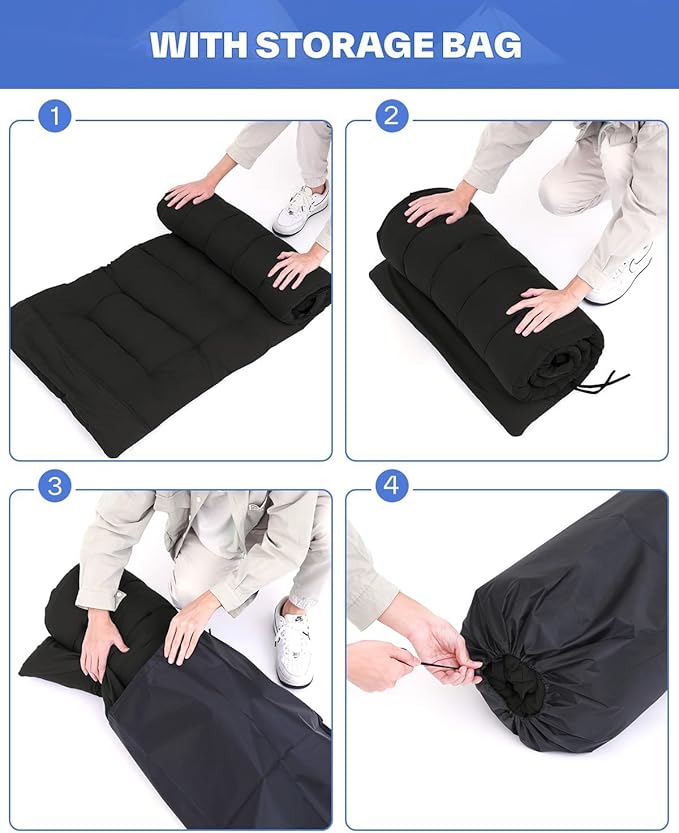 WITH STORAGE BAG

1

2

3

4