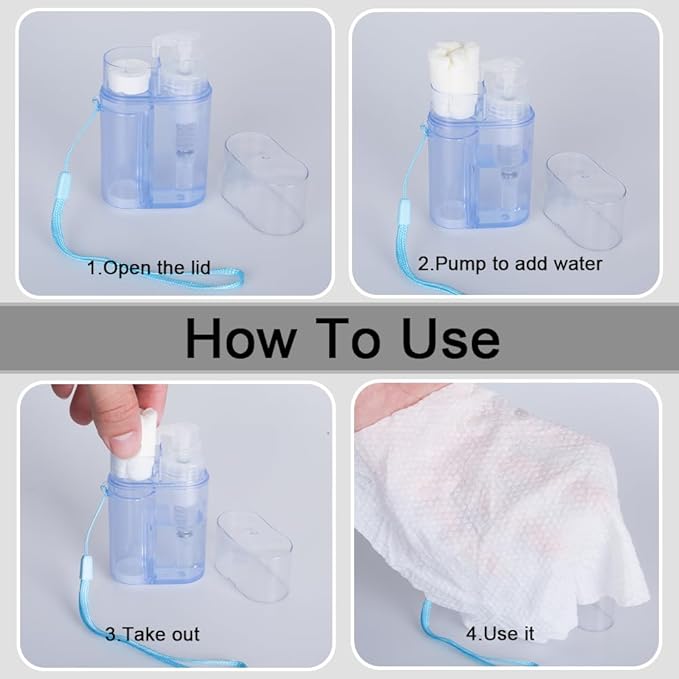 1.Open the lid

2.Pump to add water

How To Use

3.Take out

4.Use it