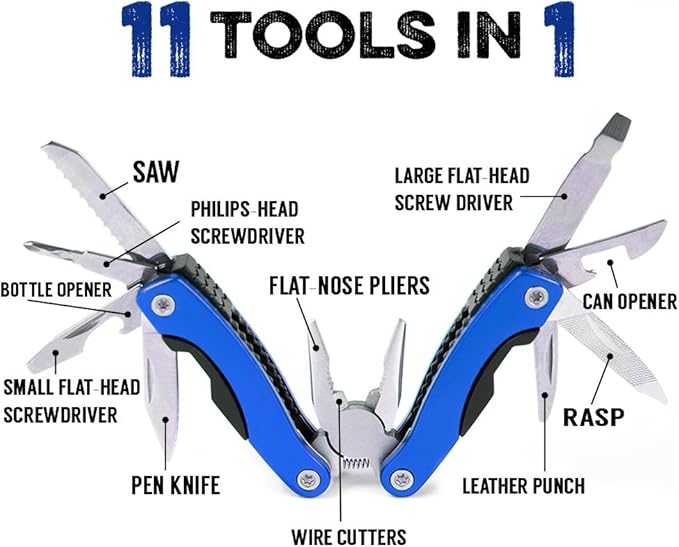 11 TOOLS IN 1

SAW

PHILIPS-HEAD SCREWDRIVER

BOTTLE OPENER

SMALL FLAT-HEAD SCREWDRIVER

PEN KNIFE

FLAT-NOSE PLIERS

WIRE CUTTERS

LARGE FLAT-HEAD SCREW DRIVER

CAN OPENER

RASP

LEATHER PUNCH