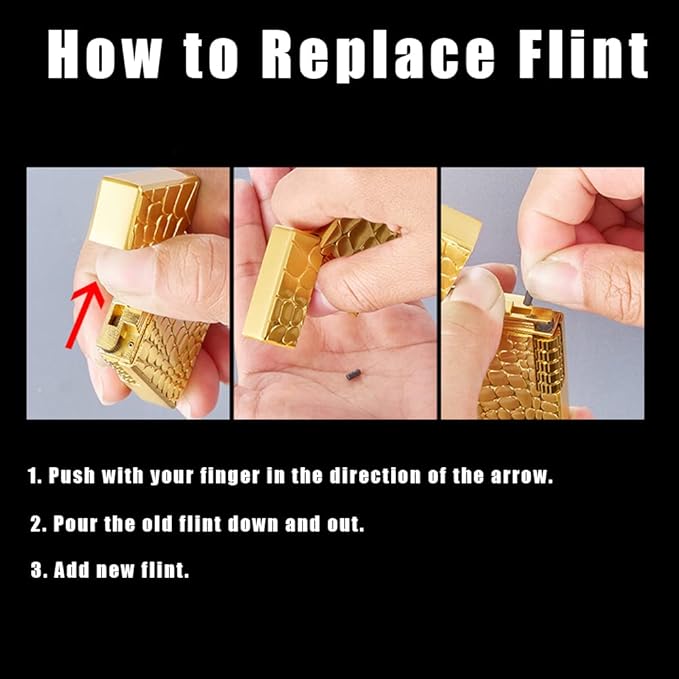 How to Replace Flint

1. Push with your finger in the direction of the arrow.

2. Pour the old flint down and out.

3. Add new flint.