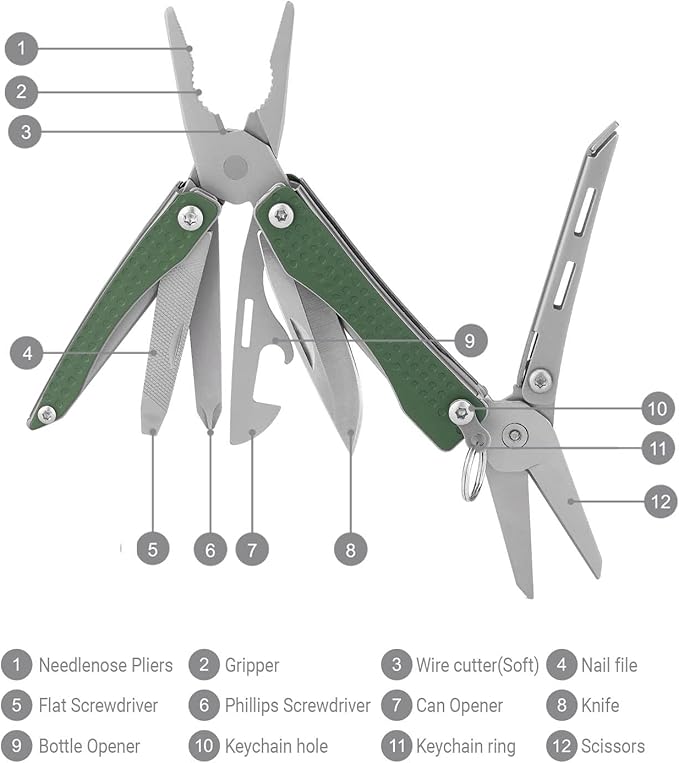 1
2
3
4
9
10
11
12
5
6
7
8

1 Needlenose Pliers
2 Gripper
3 Wire cutter(Soft)
4 Nail file
5 Flat Screwdriver
6 Phillips Screwdriver
7 Can Opener
8 Knife
9 Bottle Opener
10 Keychain hole
11 Keychain ring
12 Scissors