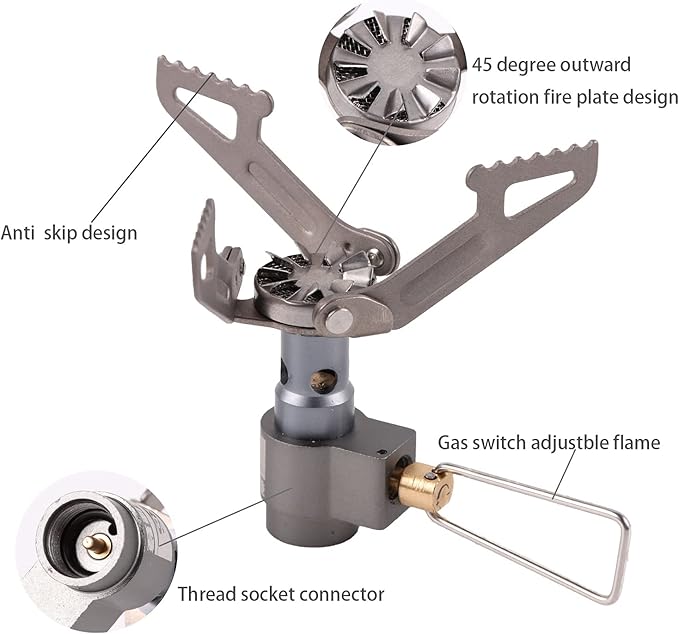 45 degree outward rotation fire plate design

Anti skip design

Gas switch adjustble flame

Thread socket connector