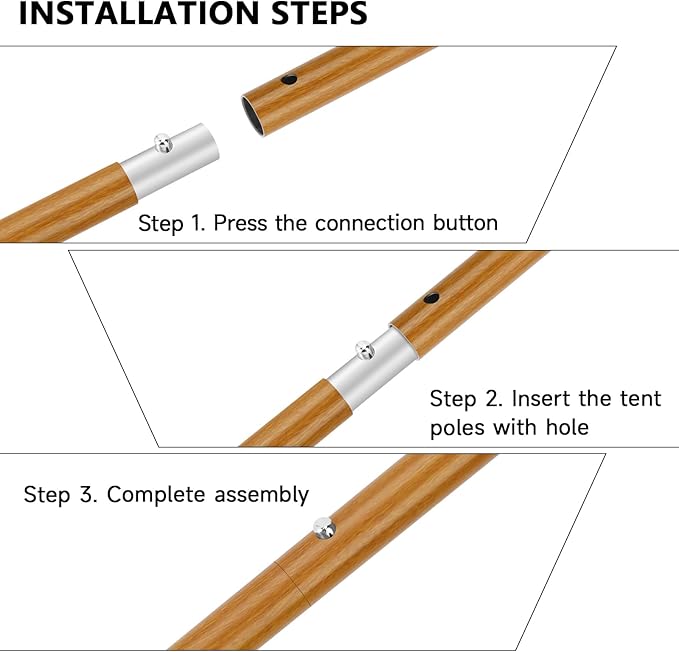 INSTALLATION STEPS

Step 1. Press the connection button

Step 2. Insert the tent poles with hole

Step 3. Complete assembly