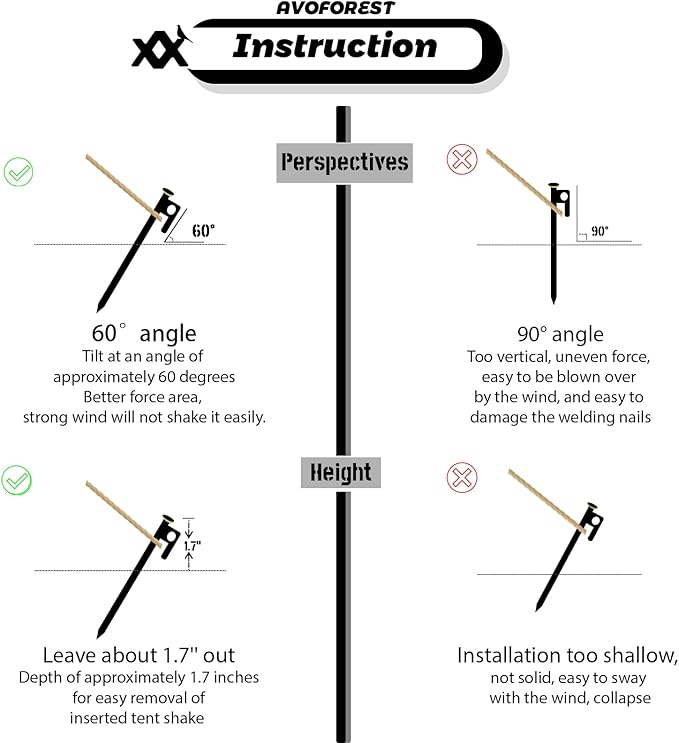 AVOFOREST

Instruction

Perspectives

60°

60° angle
Tilt at an angle of approximately 60 degrees
Better force area, strong wind will not shake it easily.

90°

90° angle
Too vertical, uneven force, easy to be blown over by the wind, and easy to damage the welding nails

Height

1.7"

Leave about 1.7" out
Depth of approximately 1.7 inches for easy removal of inserted tent shake

Installation too shallow,
not solid, easy to sway with the wind, collapse