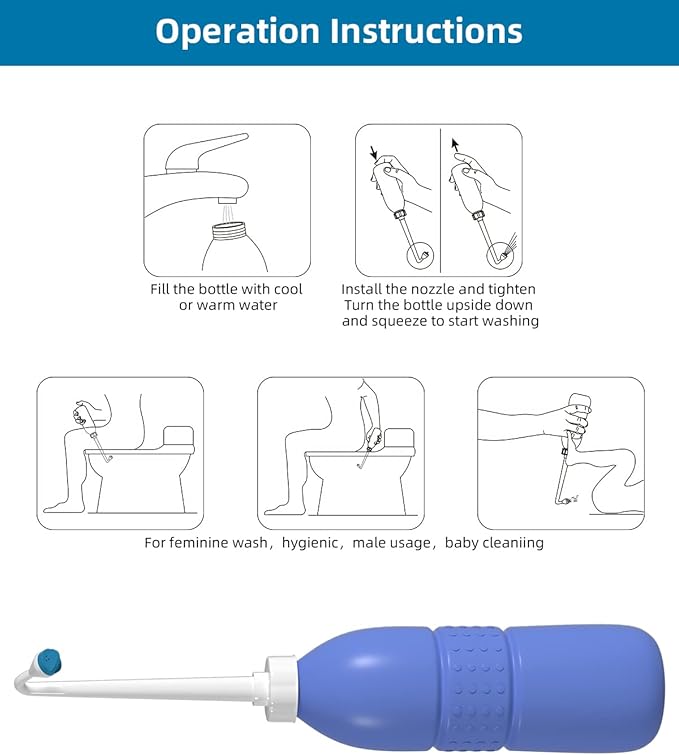 Operation Instructions

Fill the bottle with cool or warm water

Install the nozzle and tighten
Turn the bottle upside down and squeeze to start washing

For feminine wash，hygienic，male usage，baby cleaniing