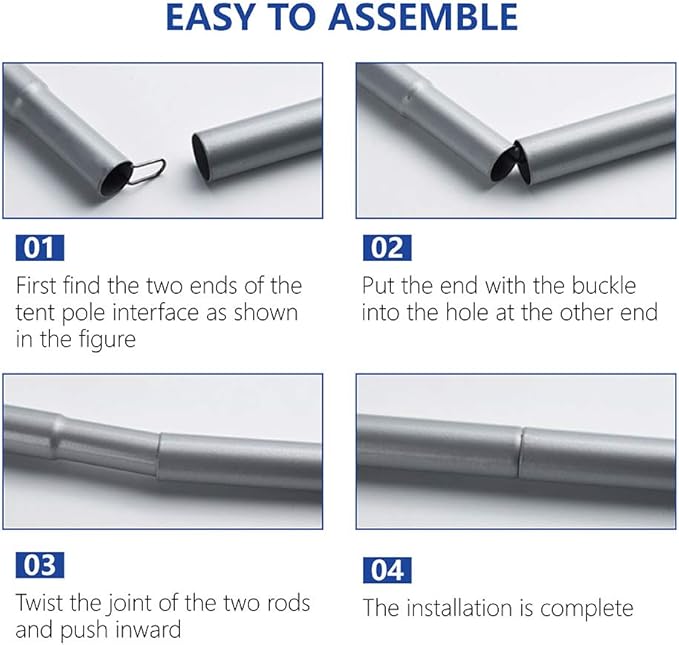 EASY TO ASSEMBLE

01
First find the two ends of the tent pole interface as shown in the figure

02
Put the end with the buckle into the hole at the other end

03
Twist the joint of the two rods and push inward

04
The installation is complete