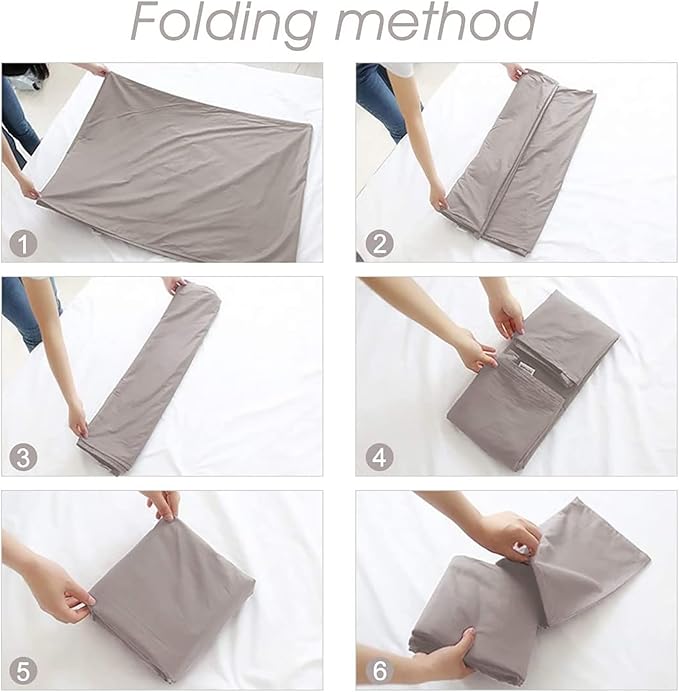 Folding method

1

2

3

4

5

6