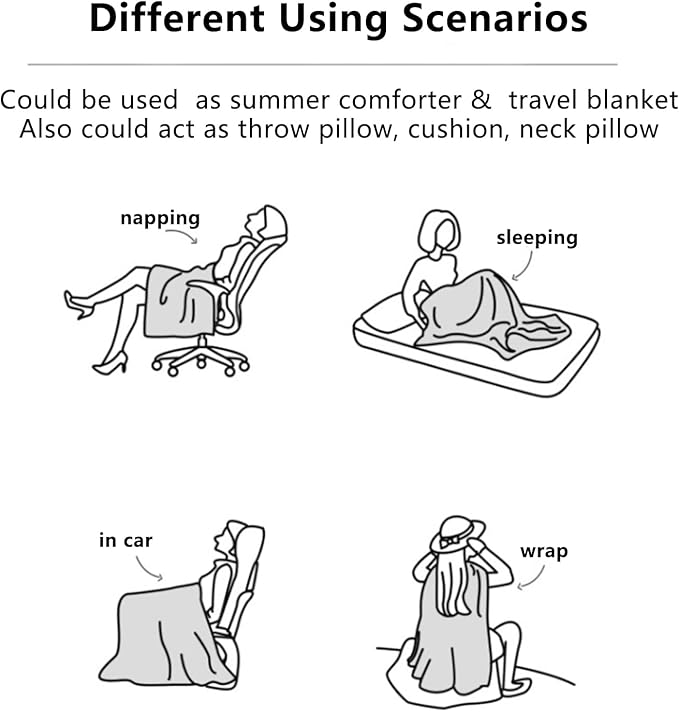 Different Using Scenarios

Could be used as summer comforter & travel blanket
Also could act as throw pillow, cushion, neck pillow

napping

sleeping

in car

wrap