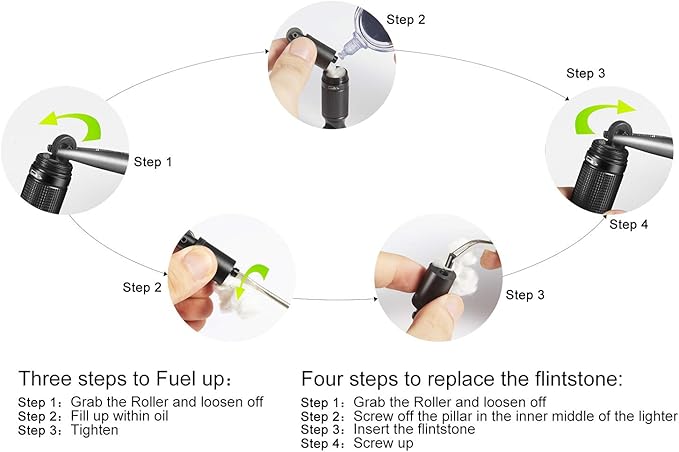 Step 2

Step 3

Step 1

Step 4

Step 2

Step 3

Three steps to Fuel up：

Step 1： Grab the Roller and loosen off
Step 2： Fill up within oil
Step 3： Tighten

Four steps to replace the flintstone:

Step 1： Grab the Roller and loosen off
Step 2： Screw off the pillar in the inner middle of the lighter
Step 3： Insert the flintstone
Step 4： Screw up