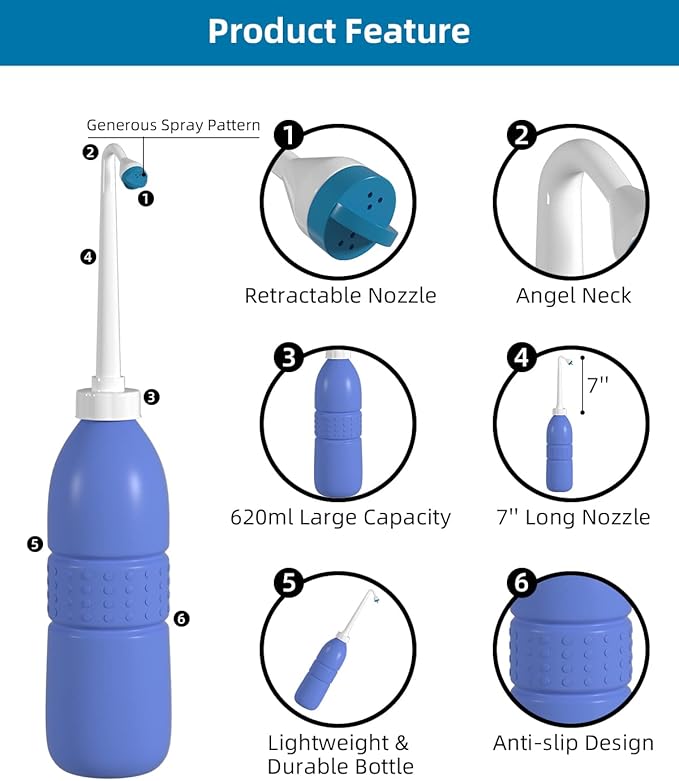 Product Feature

Generous Spray Pattern

2

1

4

3

5

6

1

Retractable Nozzle

2

Angel Neck

3

620ml Large Capacity

4

7''

7'' Long Nozzle

5

Lightweight & Durable Bottle

6

Anti-slip Design