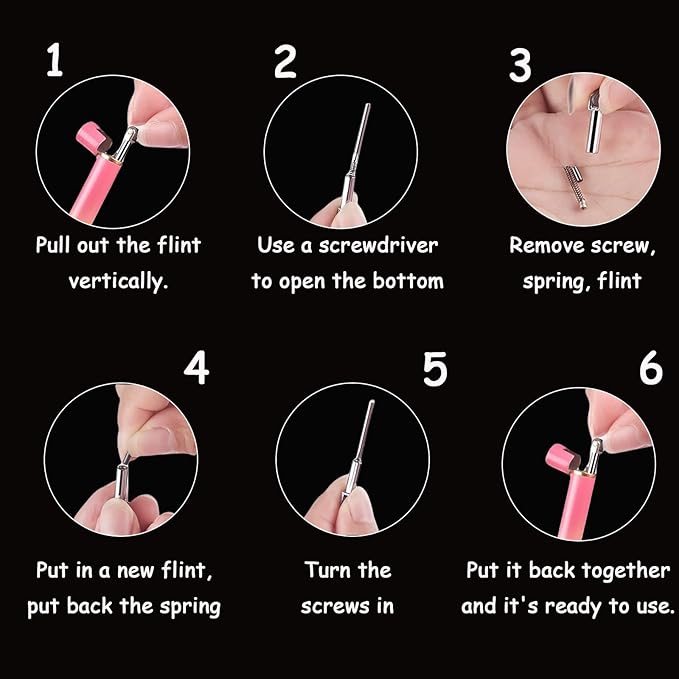 1

Pull out the flint vertically.

2

Use a screwdriver to open the bottom

3

Remove screw, spring, flint

4

Put in a new flint, put back the spring

5

Turn the screws in

6

Put it back together and it's ready to use.