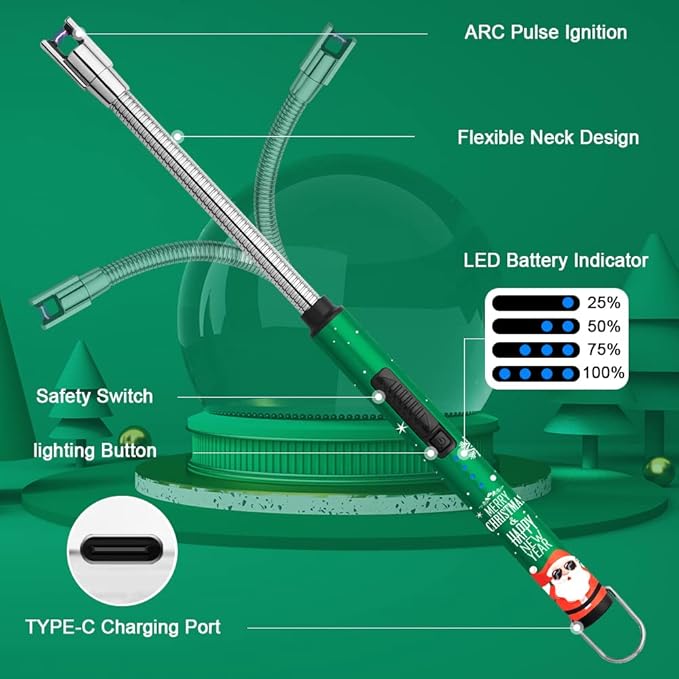 ARC Pulse Ignition

Flexible Neck Design

LED Battery Indicator

25%

50%

75%

100%

Safety Switch

lighting Button

MERRY CHRISTMAS & HAPPY NEW YEAR

TYPE-C Charging Port