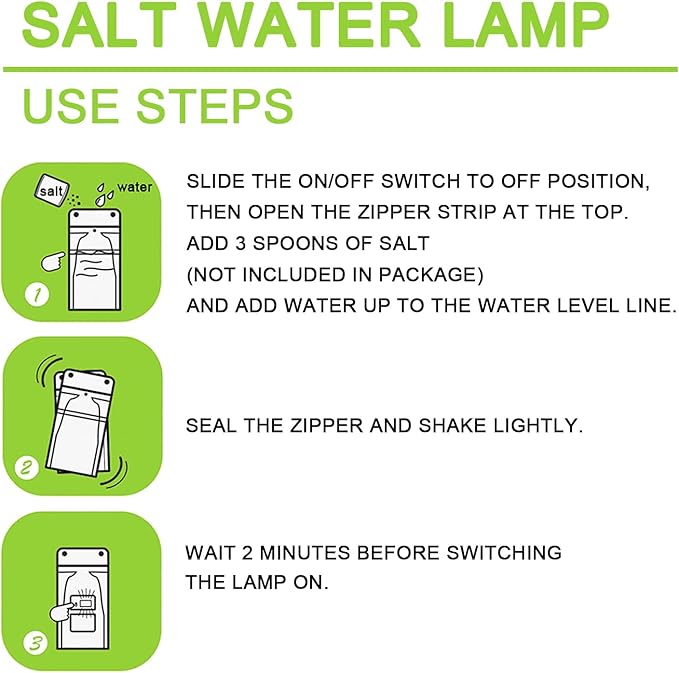 SALT WATER LAMP

USE STEPS

salt
water

1

SLIDE THE ON/OFF SWITCH TO OFF POSITION, THEN OPEN THE ZIPPER STRIP AT THE TOP. ADD 3 SPOONS OF SALT (NOT INCLUDED IN PACKAGE) AND ADD WATER UP TO THE WATER LEVEL LINE.

2

SEAL THE ZIPPER AND SHAKE LIGHTLY.

3

WAIT 2 MINUTES BEFORE SWITCHING THE LAMP ON.