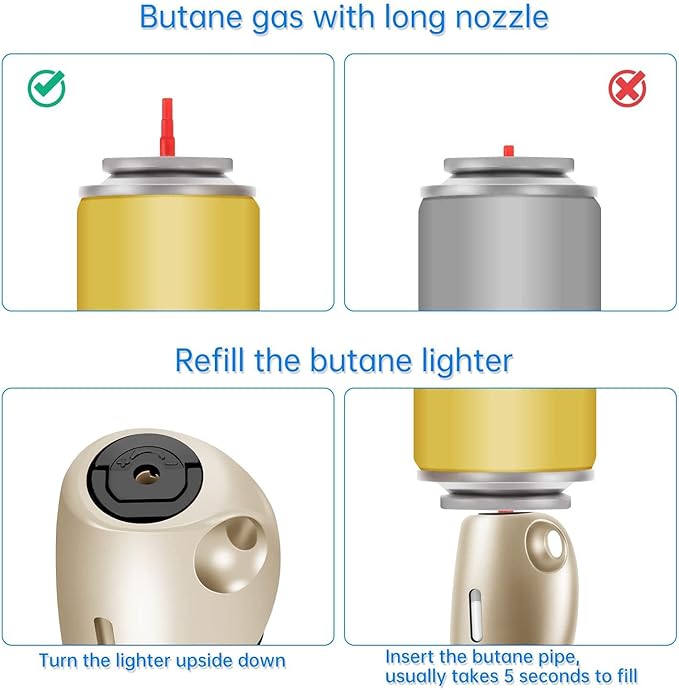 Butane gas with long nozzle

Refill the butane lighter

Turn the lighter upside down

Insert the butane pipe, usually takes 5 seconds to fill