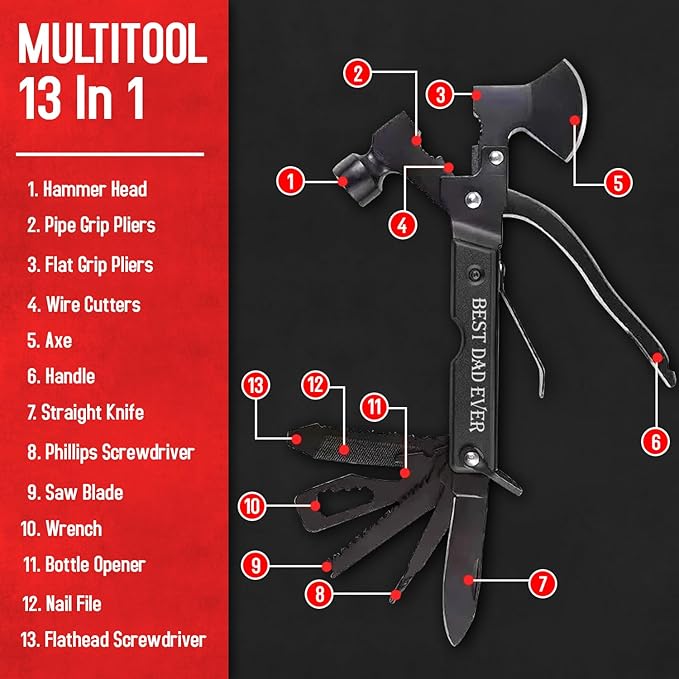 MULTITOOL
13 In 1

1. Hammer Head
2. Pipe Grip Pliers
3. Flat Grip Pliers
4. Wire Cutters
5. Axe
6. Handle
7. Straight Knife
8. Phillips Screwdriver
9. Saw Blade
10. Wrench
11. Bottle Opener
12. Nail File
13. Flathead Screwdriver

2
3
1
4
5
BEST DAD EVER
13
12
11
6
10
9
8
7