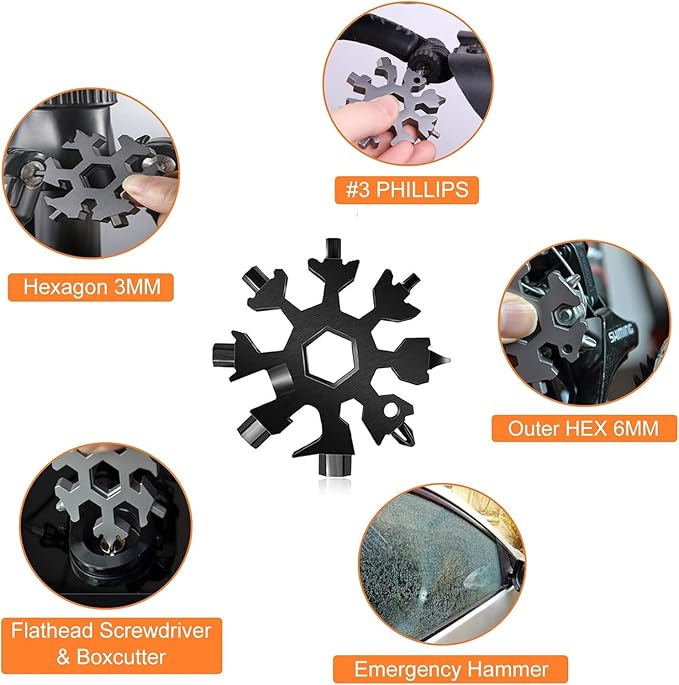 #3 PHILLIPS

Hexagon 3MM

SHIMANO

Outer HEX 6MM

Flathead Screwdriver & Boxcutter

Emergency Hammer