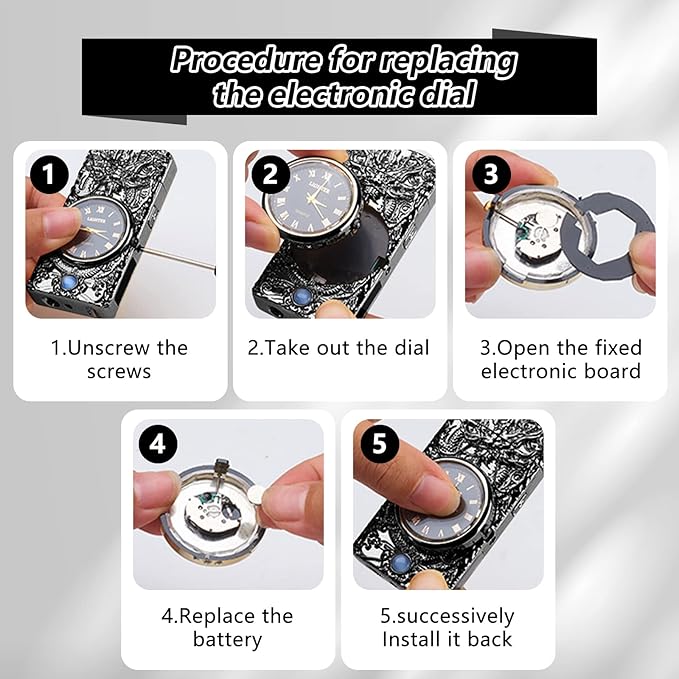 Procedure for replacing the electronic dial

1

1.Unscrew the screws

2

LIGHTER

2.Take out the dial

3

3.Open the fixed electronic board

4

4.Replace the battery

5

5.successively Install it back