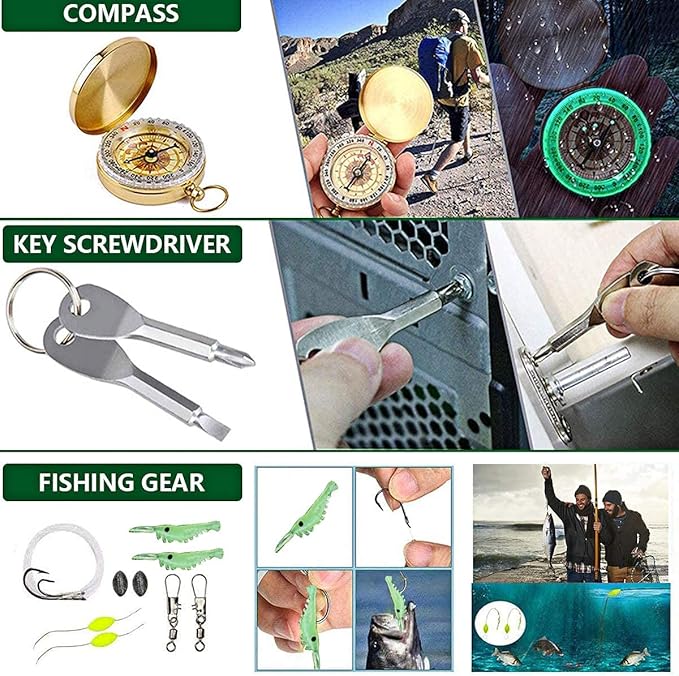 COMPASS

KEY SCREWDRIVER

FISHING GEAR