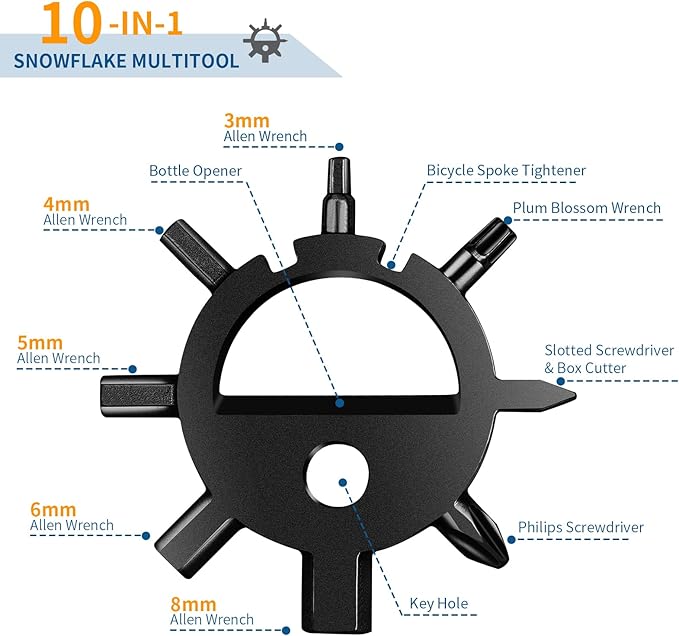 10-IN-1
SNOWFLAKE MULTITOOL

3mm
Allen Wrench

Bottle Opener

Bicycle Spoke Tightener

Plum Blossom Wrench

4mm
Allen Wrench

5mm
Allen Wrench

Slotted Screwdriver
& Box Cutter

6mm
Allen Wrench

Philips Screwdriver

8mm
Allen Wrench

Key Hole