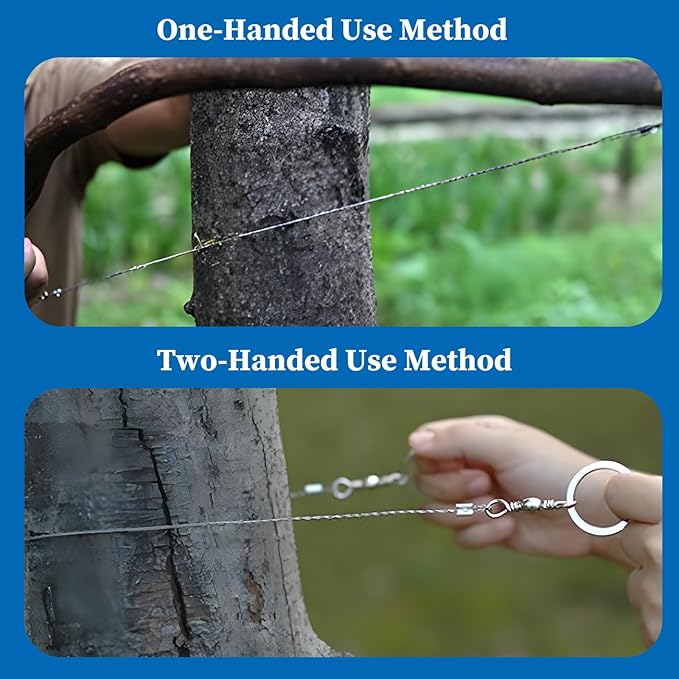 One-Handed Use Method

Two-Handed Use Method