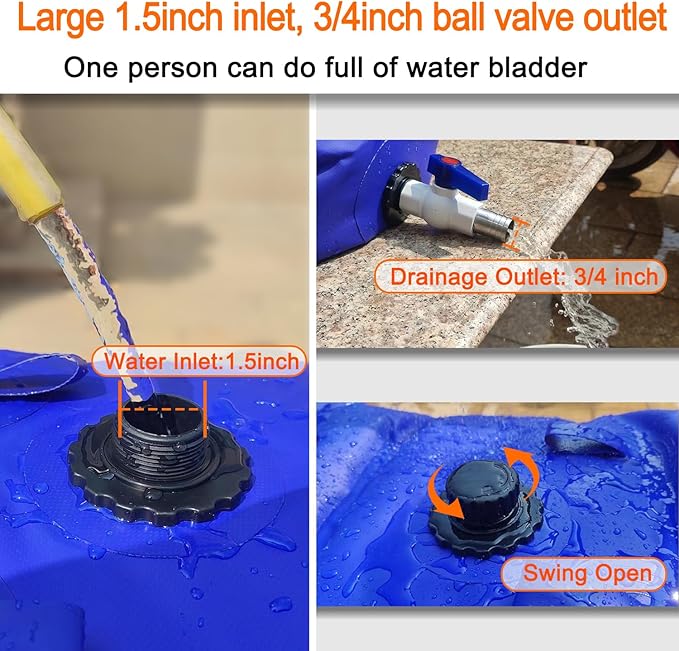 Large 1.5inch inlet, 3/4inch ball valve outlet

One person can do full of water bladder

Water Inlet:1.5inch

Drainage Outlet: 3/4 inch

Swing Open