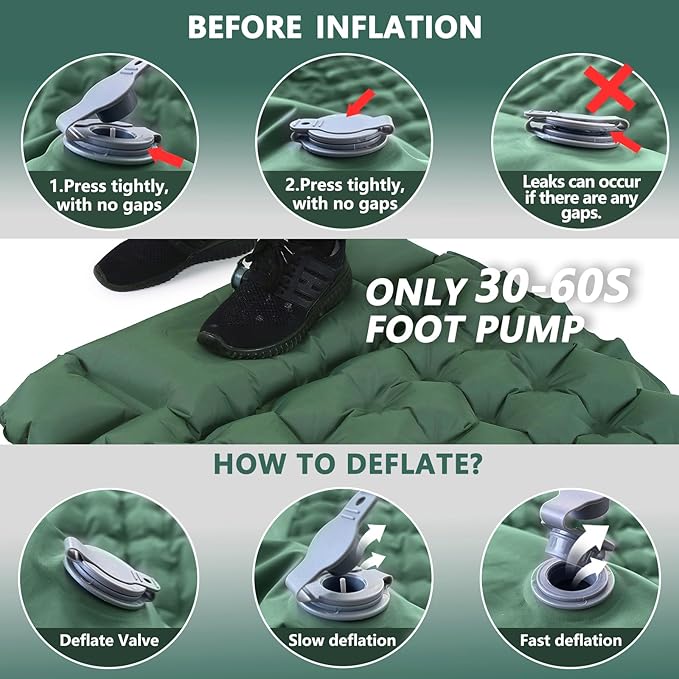 BEFORE INFLATION

1.Press tightly, with no gaps

2.Press tightly, with no gaps

Leaks can occur if there are any gaps.

ONLY 30-60S FOOT PUMP

HOW TO DEFLATE?

Deflate Valve

Slow deflation

Fast deflation