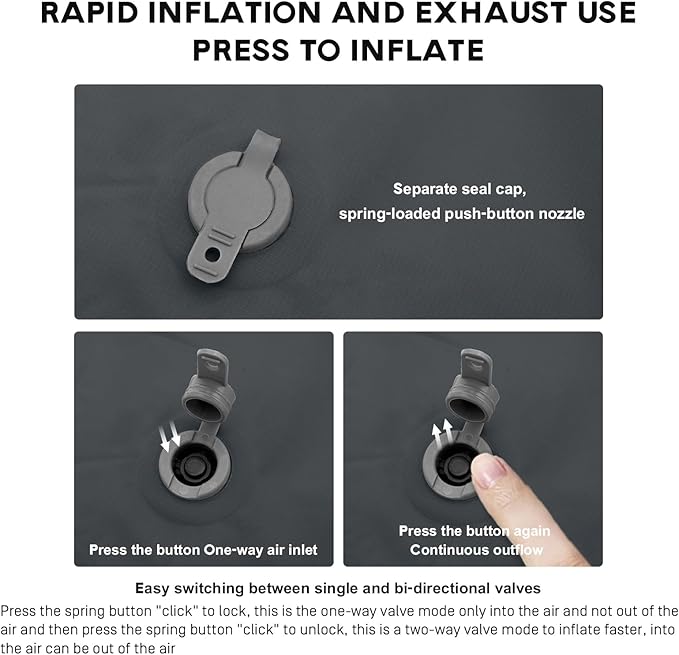 RAPID INFLATION AND EXHAUST USE
PRESS TO INFLATE

Separate seal cap, spring-loaded push-button nozzle

Press the button One-way air inlet

Press the button again
Continuous outflow

Easy switching between single and bi-directional valves

Press the spring button "click" to lock, this is the one-way valve mode only into the air and not out of the air and then press the spring button "click" to unlock, this is a two-way valve mode to inflate faster, into the air can be out of the air