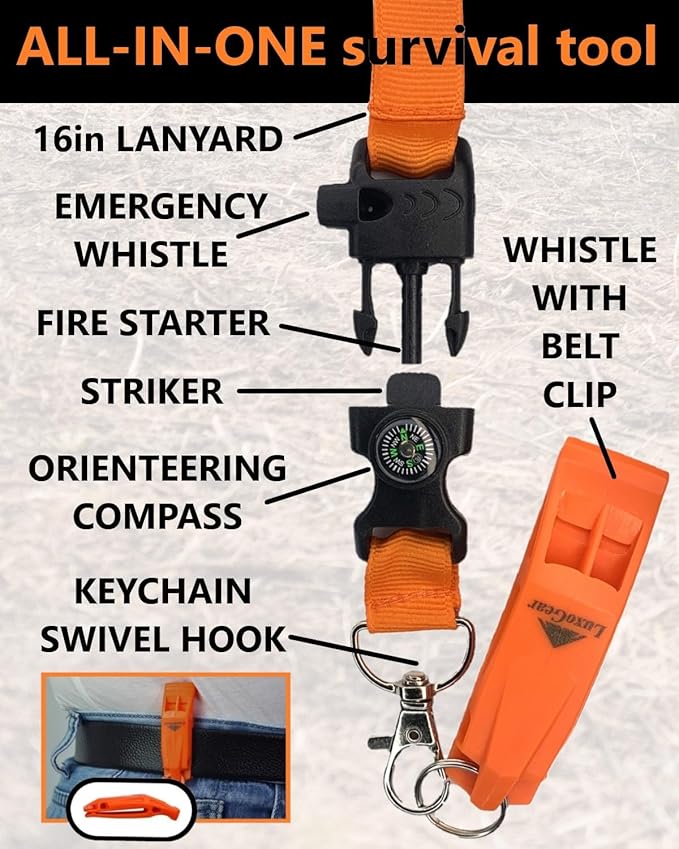 ALL-IN-ONE survival tool

16in LANYARD

EMERGENCY WHISTLE

FIRE STARTER

STRIKER

ORIENTEERING COMPASS

KEYCHAIN SWIVEL HOOK

WHISTLE WITH BELT CLIP

LuxoGear