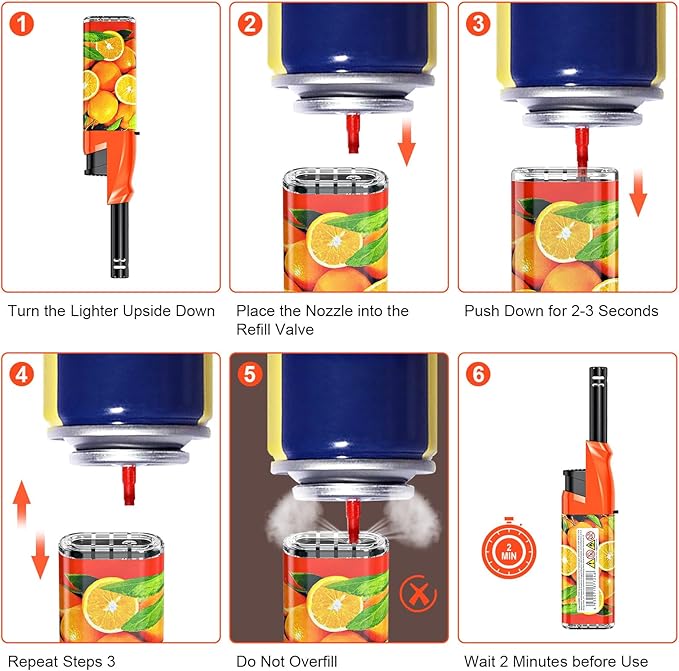 1

Turn the Lighter Upside Down

2

Place the Nozzle into the Refill Valve

3

Push Down for 2-3 Seconds

4

Repeat Steps 3

5

Do Not Overfill

6

2 MIN

Wait 2 Minutes before Use