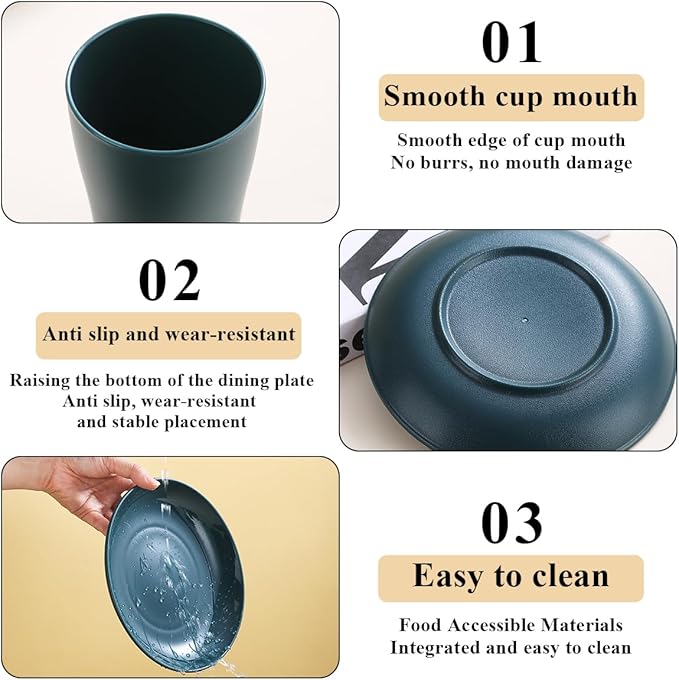 01

Smooth cup mouth

Smooth edge of cup mouth
No burrs, no mouth damage

02

Anti slip and wear-resistant

Raising the bottom of the dining plate
Anti slip, wear-resistant
and stable placement

03

Easy to clean

Food Accessible Materials
Integrated and easy to clean