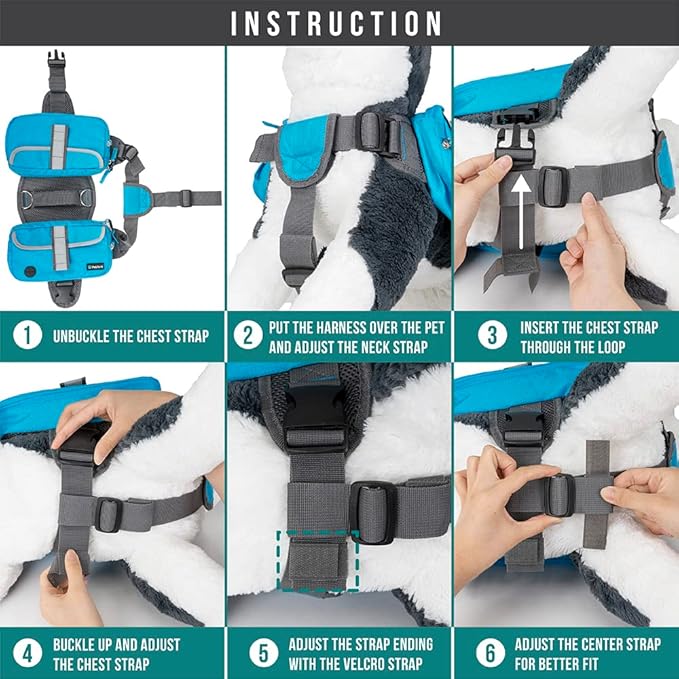 INSTRUCTION

1 UNBUCKLE THE CHEST STRAP

2 PUT THE HARNESS OVER THE PET AND ADJUST THE NECK STRAP

3 INSERT THE CHEST STRAP THROUGH THE LOOP

4 BUCKLE UP AND ADJUST THE CHEST STRAP

5 ADJUST THE STRAP ENDING WITH THE VELCRO STRAP

6 ADJUST THE CENTER STRAP FOR BETTER FIT