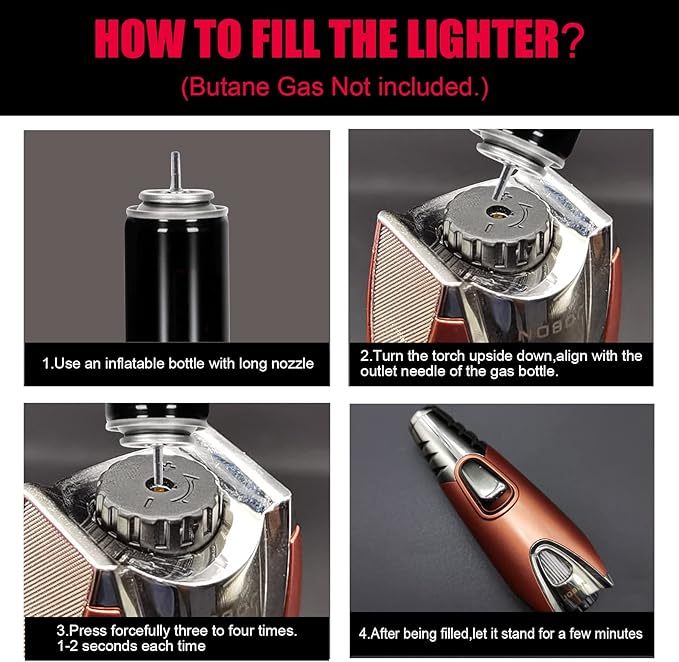 HOW TO FILL THE LIGHTER?
(Butane Gas Not included.)

1.Use an inflatable bottle with long nozzle

2.Turn the torch upside down,align with the outlet needle of the gas bottle.

3.Press forcefully three to four times. 1-2 seconds each time

4.After being filled,let it stand for a few minutes