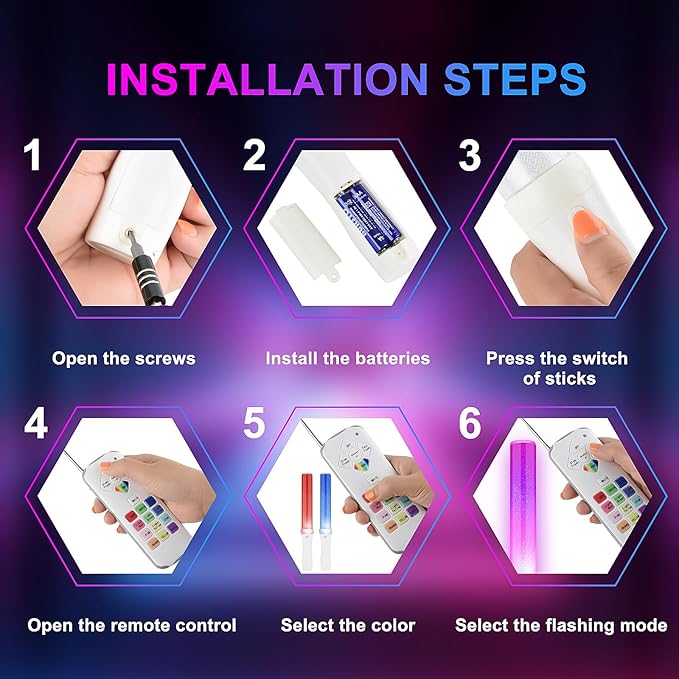 INSTALLATION STEPS

1

Open the screws

2

Install the batteries

3

Press the switch of sticks

4

Open the remote control

5

Select the color

6

Select the flashing mode