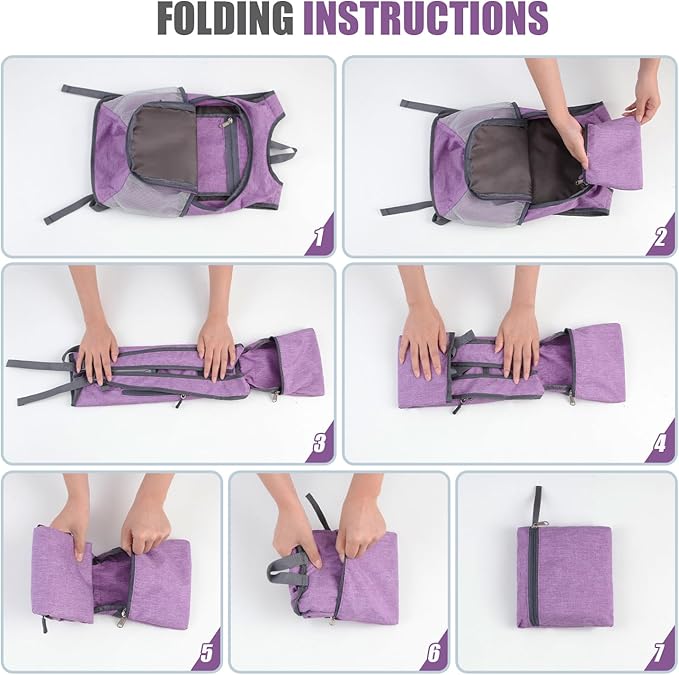 FOLDING INSTRUCTIONS

1

2

3

4

5

6

7