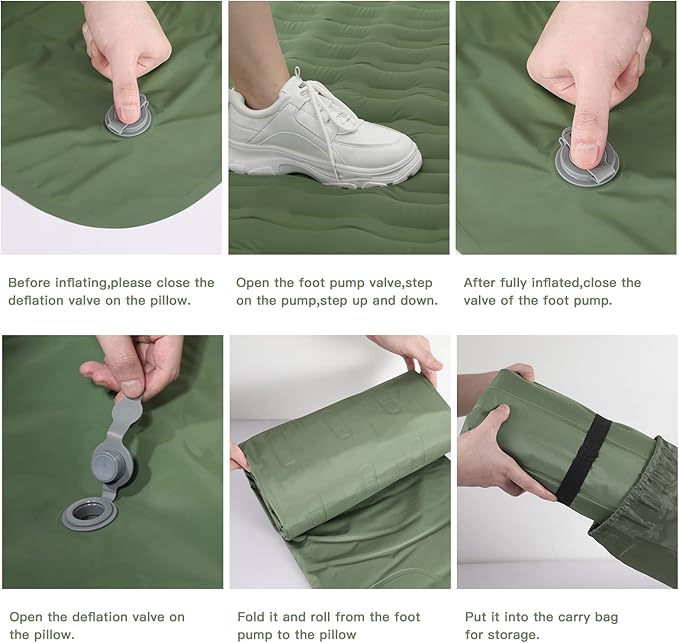 Before inflating,please close the deflation valve on the pillow.

Open the foot pump valve,step on the pump,step up and down.

After fully inflated,close the valve of the foot pump.

Open the deflation valve on the pillow.

Fold it and roll from the foot pump to the pillow

Put it into the carry bag for storage.