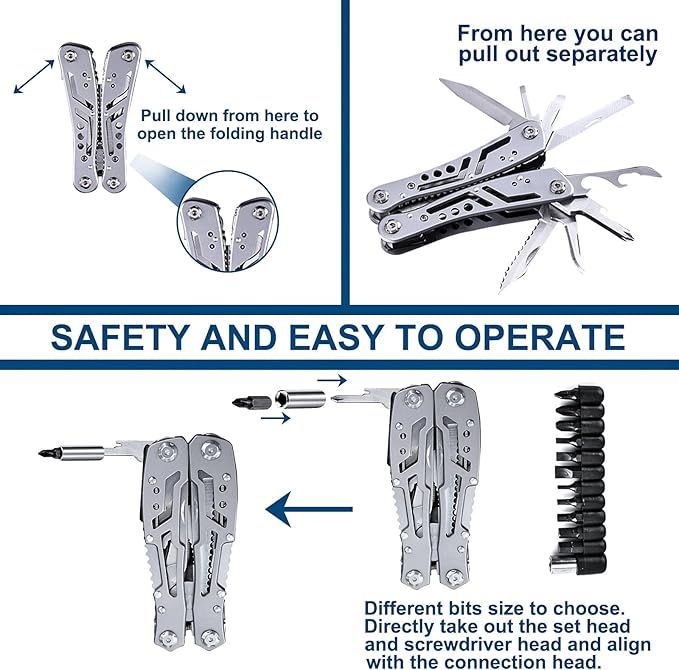 Pull down from here to open the folding handle

From here you can pull out separately

SAFETY AND EASY TO OPERATE

Different bits size to choose. Directly take out the set head and screwdriver head and align with the connection head.