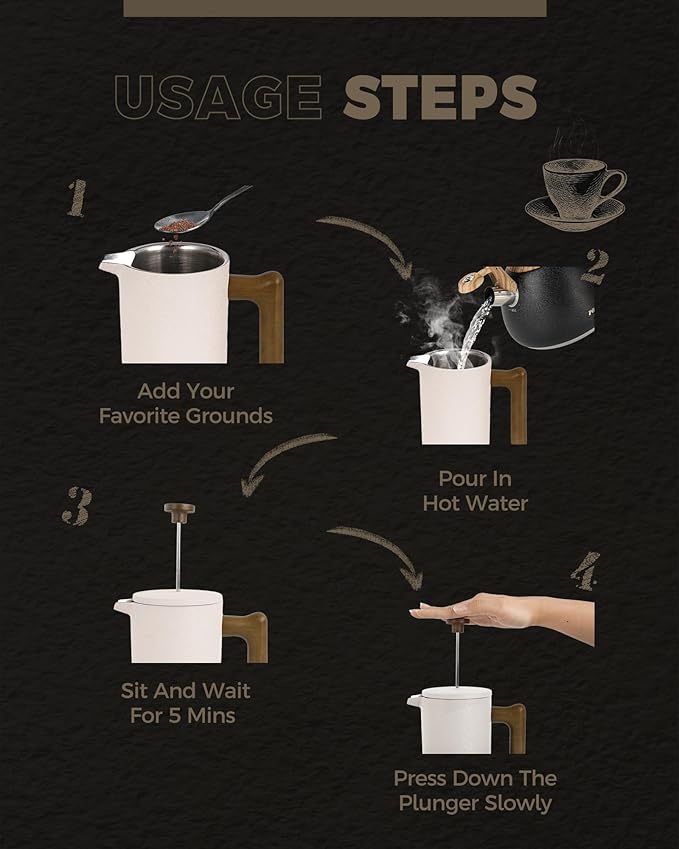 USAGE STEPS

1

Add Your Favorite Grounds

2

Pour In Hot Water

3

Sit And Wait For 5 Mins

4

Press Down The Plunger Slowly