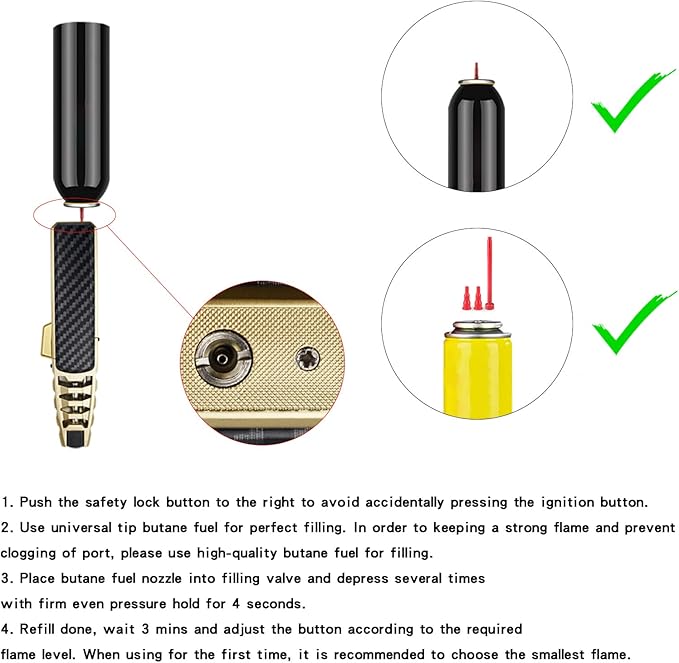 1. Push the safety lock button to the right to avoid accidentally pressing the ignition button.

2. Use universal tip butane fuel for perfect filling. In order to keeping a strong flame and prevent clogging of port, please use high-quality butane fuel for filling.

3. Place butane fuel nozzle into filling valve and depress several times with firm even pressure hold for 4 seconds.

4. Refill done, wait 3 mins and adjust the button according to the required flame level. When using for the first time, it is recommended to choose the smallest flame.