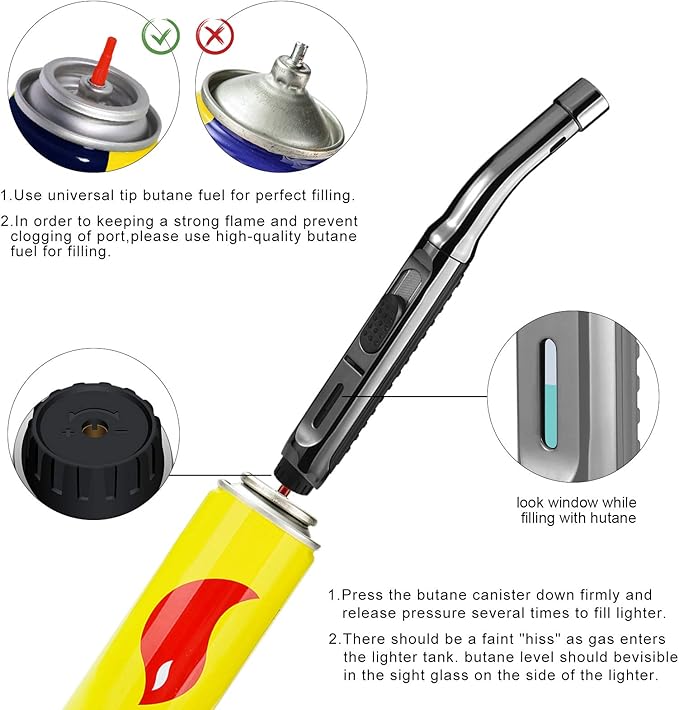 1.Use universal tip butane fuel for perfect filling.

2.In order to keeping a strong flame and prevent clogging of port,please use high-quality butane fuel for filling.

look window while filling with hutane

1.Press the butane canister down firmly and release pressure several times to fill lighter.

2.There should be a faint "hiss" as gas enters the lighter tank. butane level should bevisible in the sight glass on the side of the lighter.