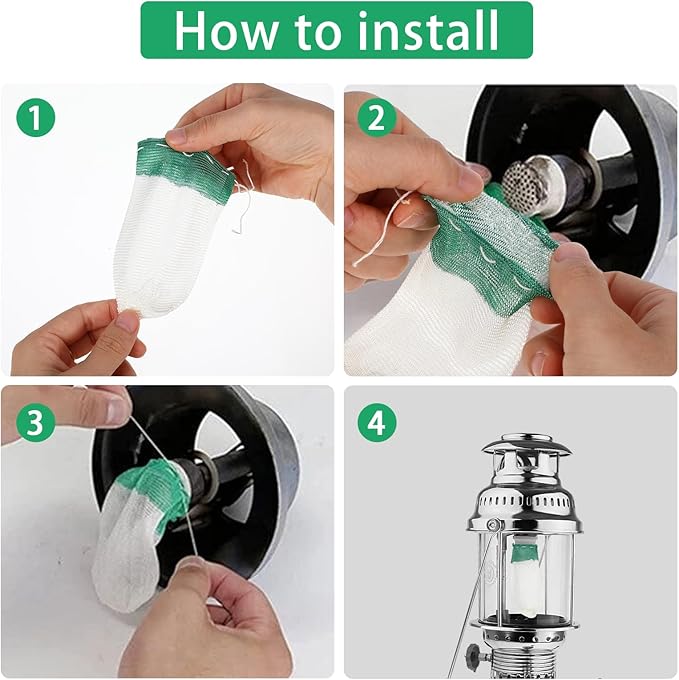 How to install

1

2

3

4