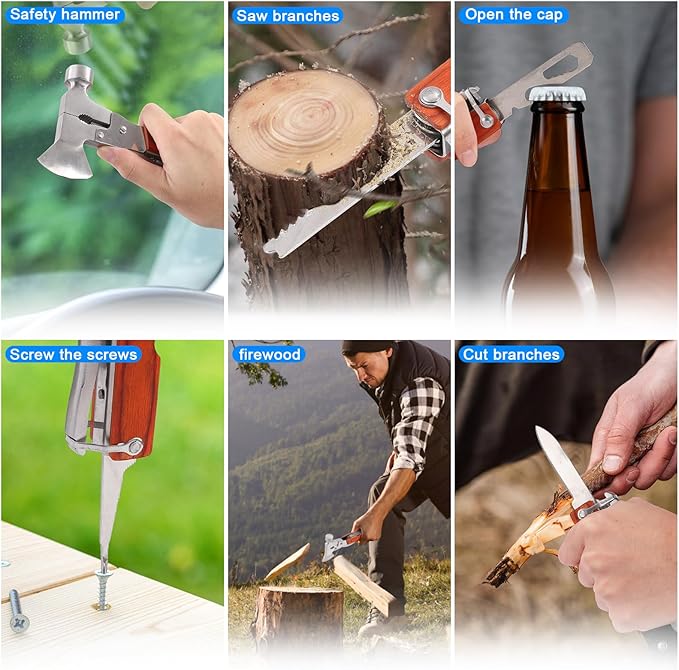 Safety hammer

Saw branches

Open the cap

Screw the screws

firewood

Cut branches