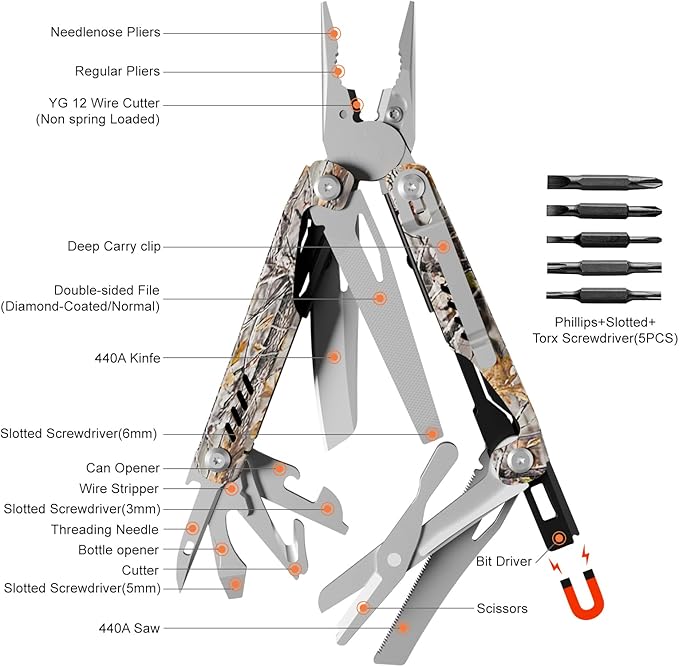 Needlenose Pliers

Regular Pliers

YG 12 Wire Cutter
(Non spring Loaded)

Deep Carry clip

Double-sided File
(Diamond-Coated/Normal)

440A Kinfe

Slotted Screwdriver(6mm)

Can Opener

Wire Stripper

Slotted Screwdriver(3mm)

Threading Needle

Bottle opener

Cutter

Slotted Screwdriver(5mm)

440A Saw

Phillips+Slotted+
Torx Screwdriver(5PCS)

Bit Driver

Scissors