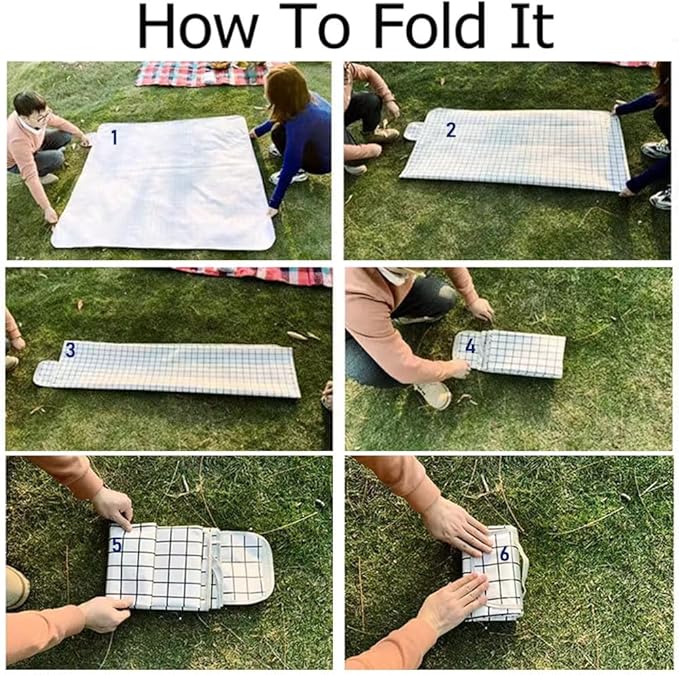 How To Fold It

1

2

3

4

5

6