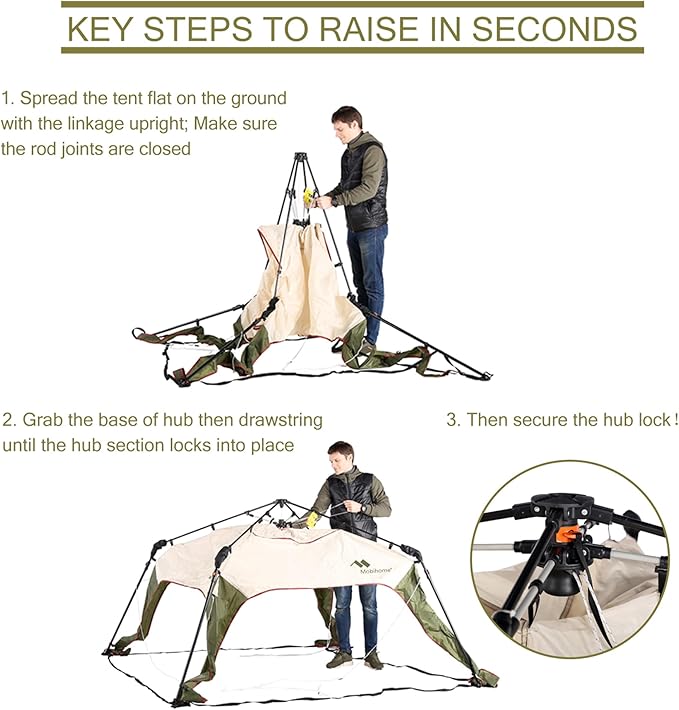 KEY STEPS TO RAISE IN SECONDS

1. Spread the tent flat on the ground with the linkage upright; Make sure the rod joints are closed

2. Grab the base of hub then drawstring until the hub section locks into place

3. Then secure the hub lock !

Mobihome